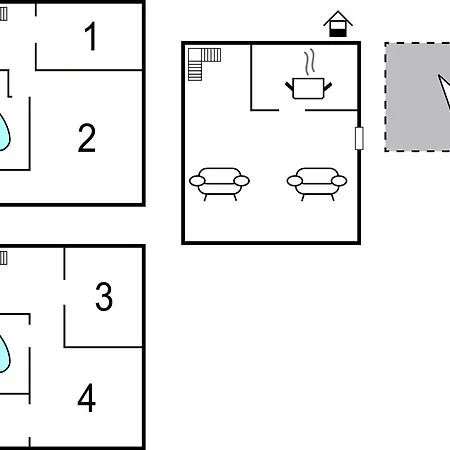 1

2

3

4