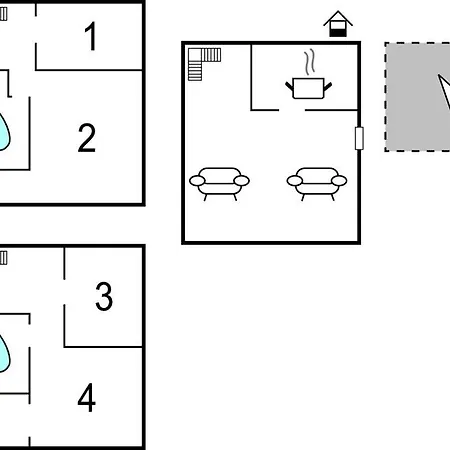 1

2

3

4